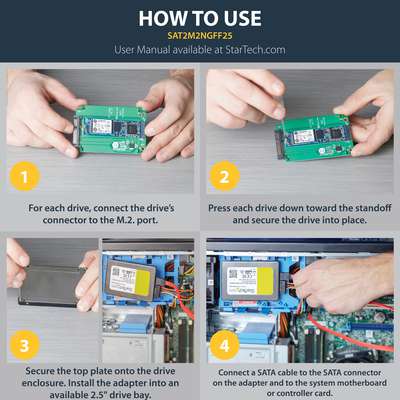 HOW TO USE
SAT2M2NGFF25
User Manual available at StarTech.com

1

For each drive, connect the drive's connector to the M.2. port.

2

Press each drive down toward the standoff and secure the drive into place.

3

Secure the top plate onto the drive enclosure. Install the adapter into an available 2.5" drive bay.

4

Connect a SATA cable to the SATA connector on the adapter and to the system motherboard or controller card.