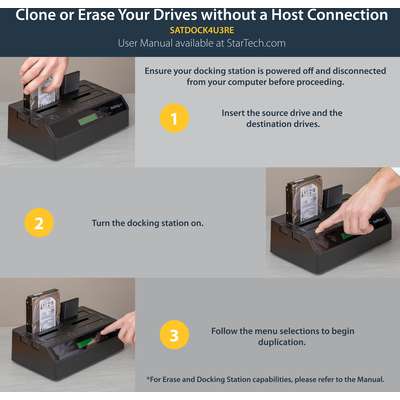 Clone or Erase Your Drives without a Host Connection
SATDOCK4U3RE
User Manual available at StarTech.com

Ensure your docking station is powered off and disconnected from your computer before proceeding.

1

Insert the source drive and the destination drives.

2

Turn the docking station on.

3

Follow the menu selections to begin duplication.

*For Erase and Docking Station capabilities, please refer to the Manual.